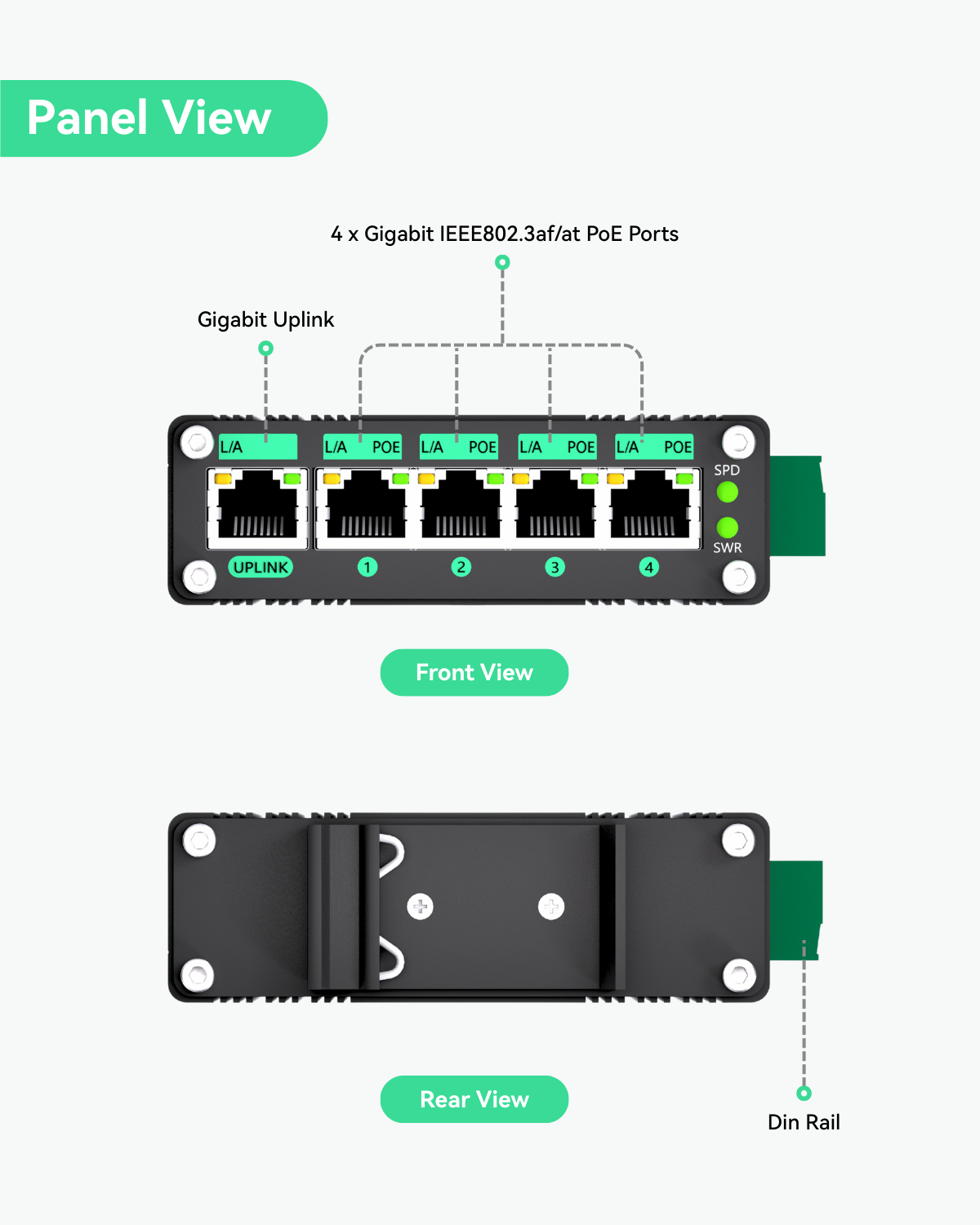 Panel View

4 x Gigabit IEEE802.3af/at PoE Ports

Gigabit Uplink

L/A

L/A POE

L/A POE

L/A POE

L/A POE

SPD

SWR

UPLINK

1

2

3

4

Front View

Rear View

Din Rail