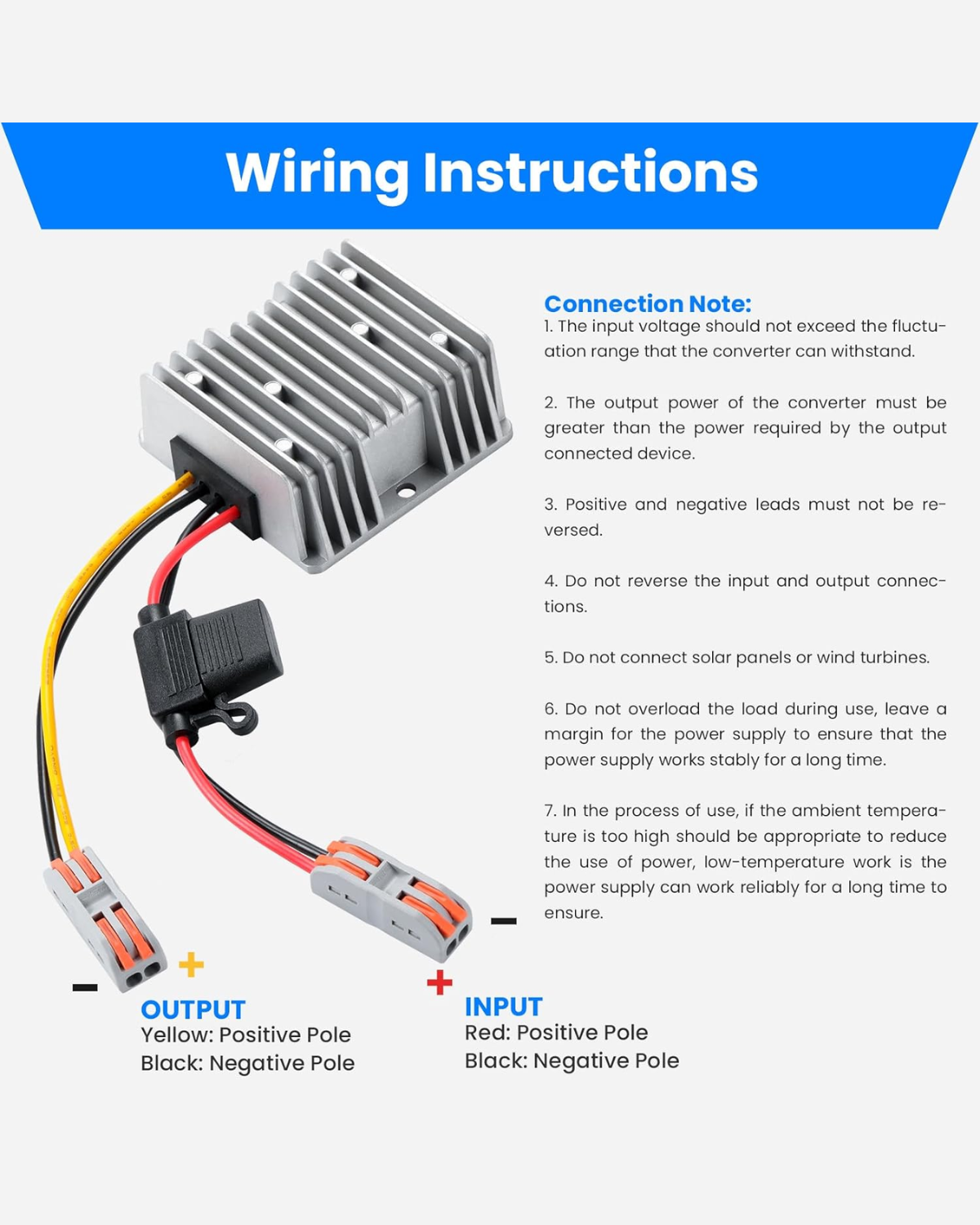 Wiring Instructions

Connection Note:
1. The input voltage should not exceed the fluctuation range that the converter can withstand.

2. The output power of the converter must be greater than the power required by the output connected device.

3. Positive and negative leads must not be reversed.

4. Do not reverse the input and output connections.

5. Do not connect solar panels or wind turbines.

6. Do not overload the load during use, leave a margin for the power supply to ensure that the power supply works stably for a long time.

7. In the process of use, if the ambient temperature is too high should be appropriate to reduce the use of power, low-temperature work is the power supply can work reliably for a long time to ensure.

−
+
OUTPUT
Yellow: Positive Pole
Black: Negative Pole

−
+
INPUT
Red: Positive Pole
Black: Negative Pole