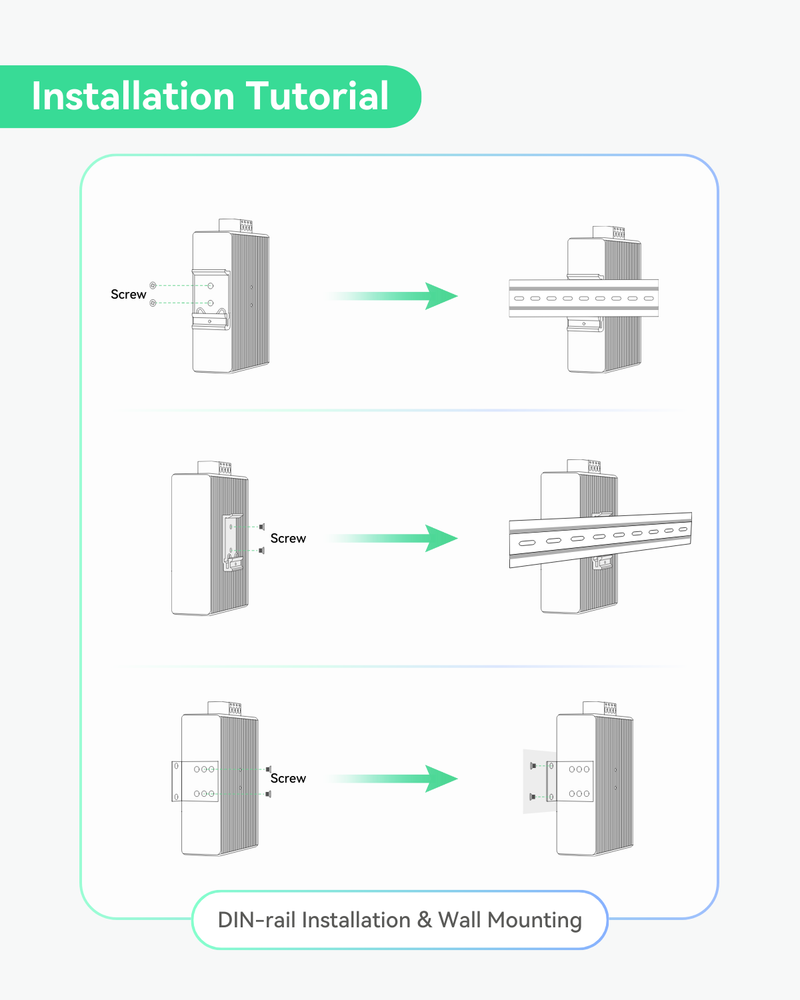 Installation Tutorial

Screw

Screw

Screw

DIN-rail Installation & Wall Mounting