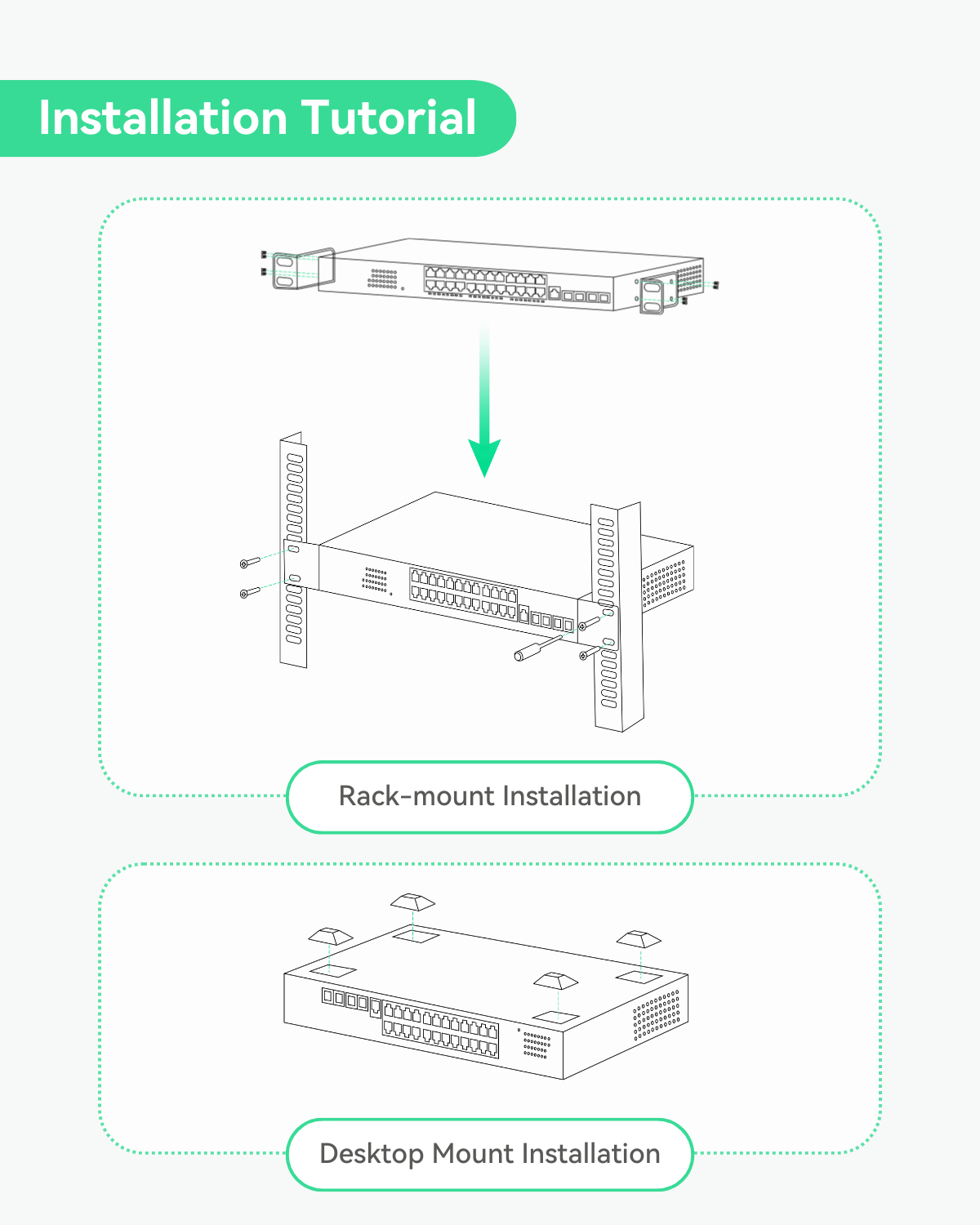 Installation Tutorial

Rack-mount Installation

Desktop Mount Installation