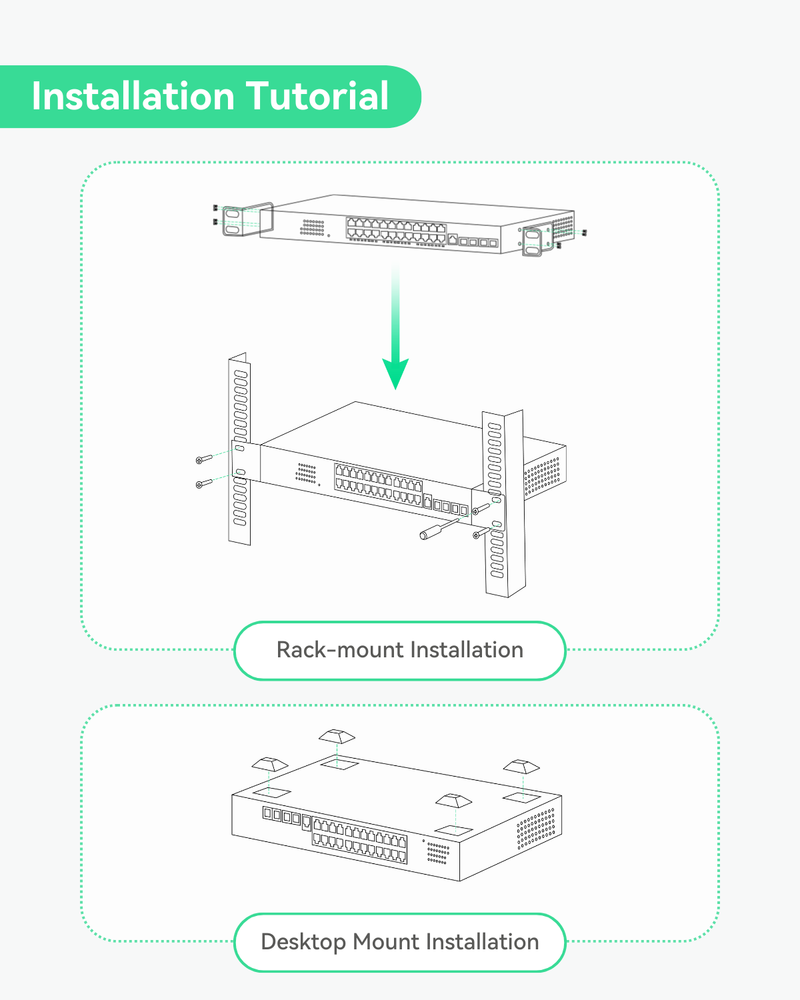 Installation Tutorial

Rack-mount Installation

Desktop Mount Installation