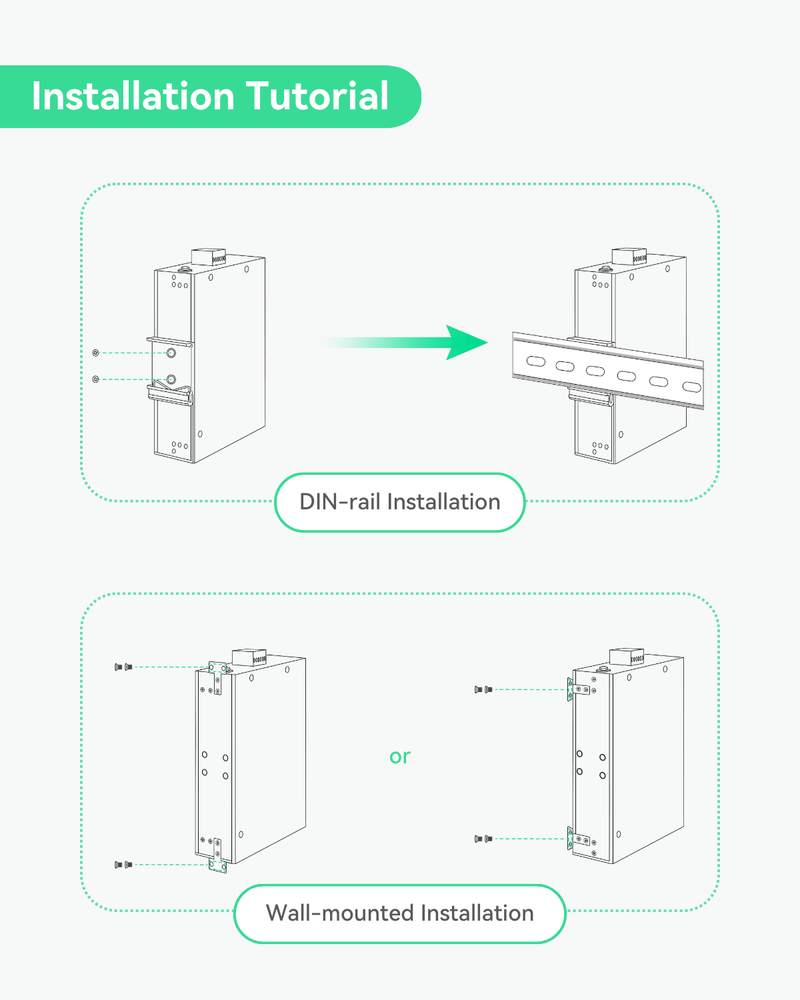 Installation Tutorial

DIN-rail Installation

or

Wall-mounted Installation