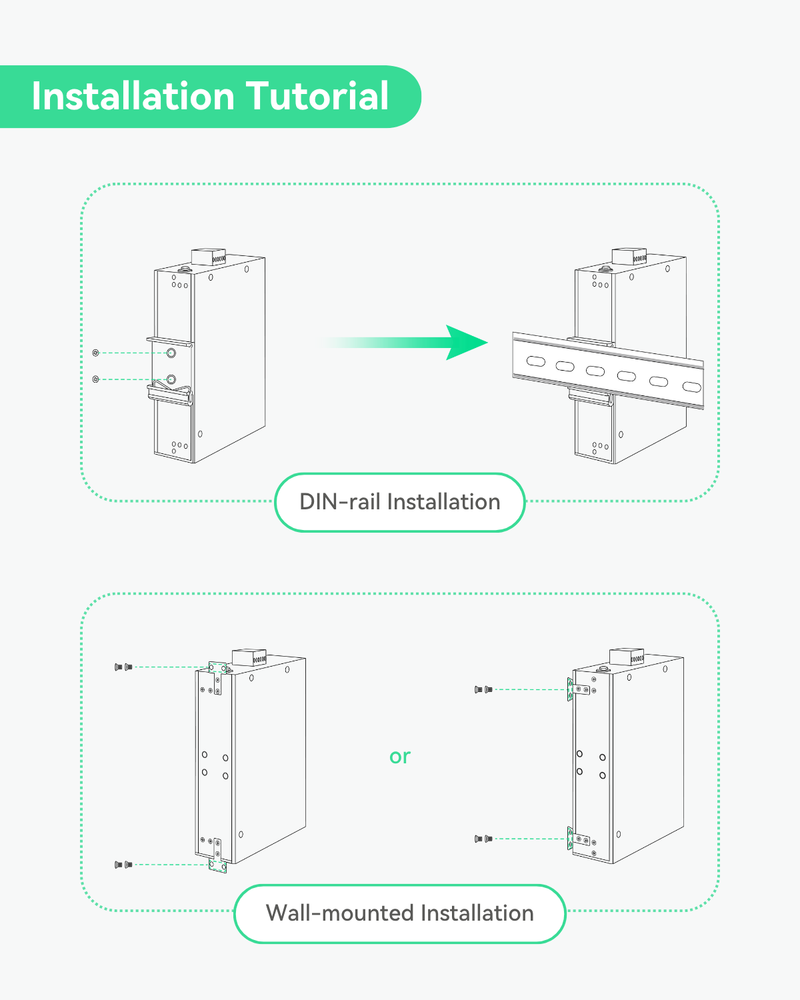 Installation Tutorial

DIN-rail Installation

or

Wall-mounted Installation