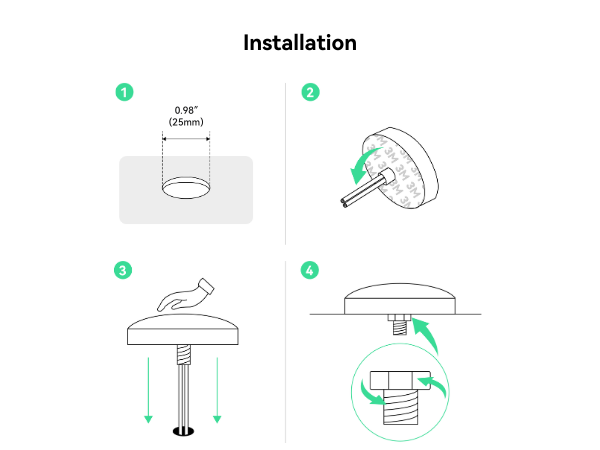 Installation

1

0.98"
(25mm)

2

3M 3M 3M
3M 3M 3M

3

4