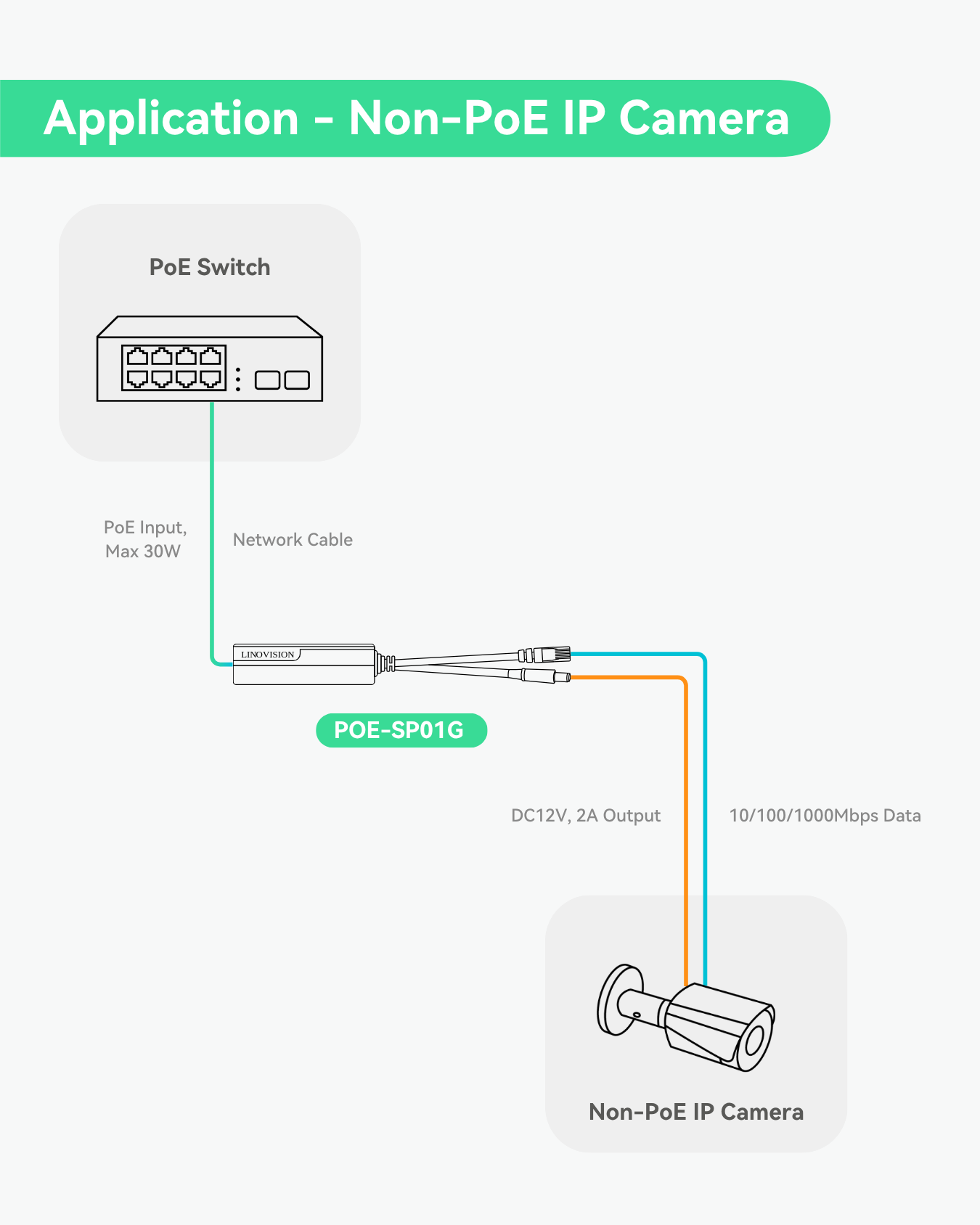 Application - Non-PoE IP Camera

PoE Switch

PoE Input, Max 30W

Network Cable

LINOVISION

POE-SP01G

DC12V, 2A Output

10/100/1000Mbps Data

Non-PoE IP Camera