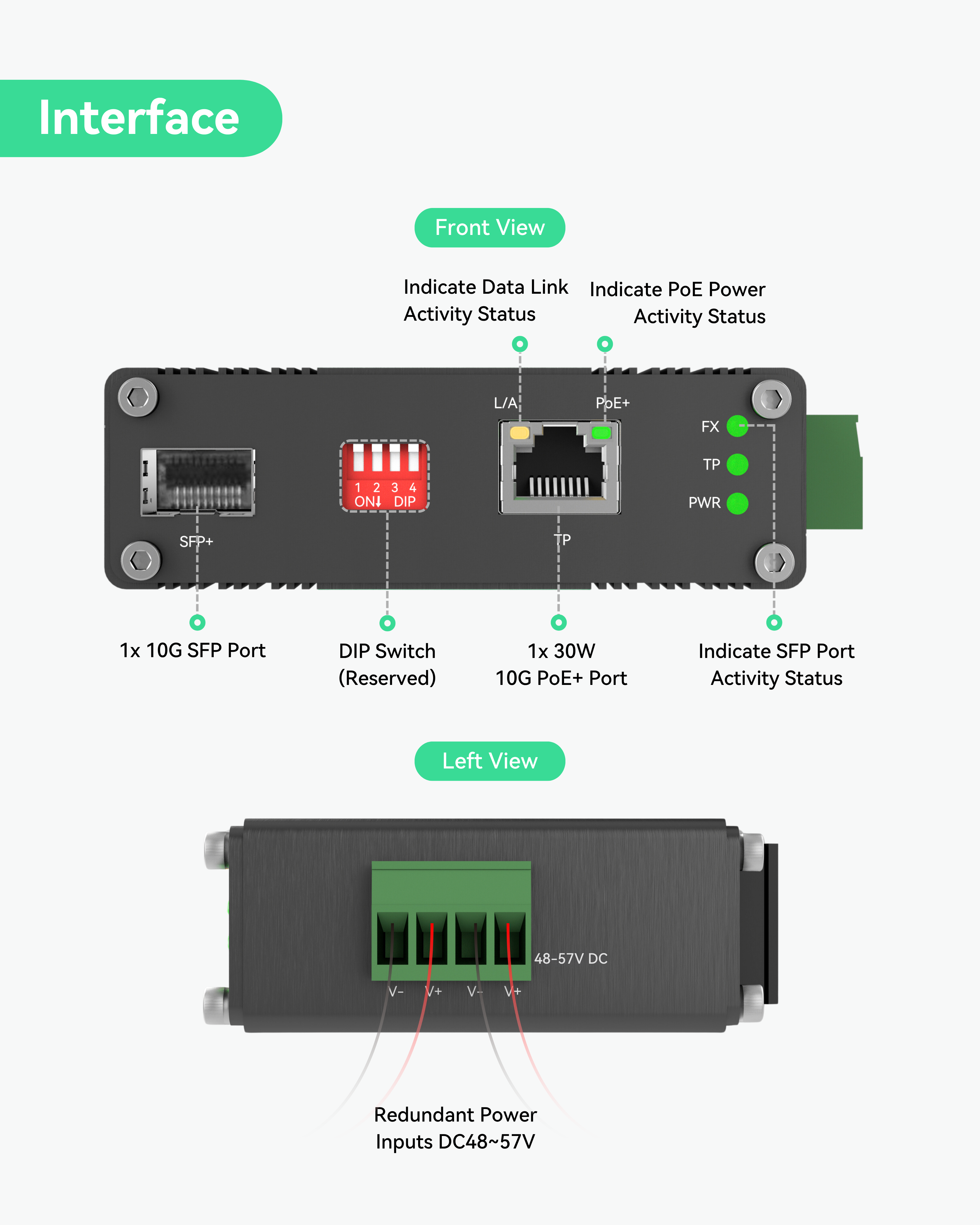 Interface

Front View

Indicate Data Link Activity Status

Indicate PoE Power Activity Status

L/A

PoE+

FX

TP

PWR

1 2 3 4
ON↓ DIP

SFP+

TP

1x 10G SFP Port

DIP Switch (Reserved)

1x 30W 10G PoE+ Port

Indicate SFP Port Activity Status

Left View

48-57V DC

V- V+ V- V+

Redundant Power Inputs DC48~57V