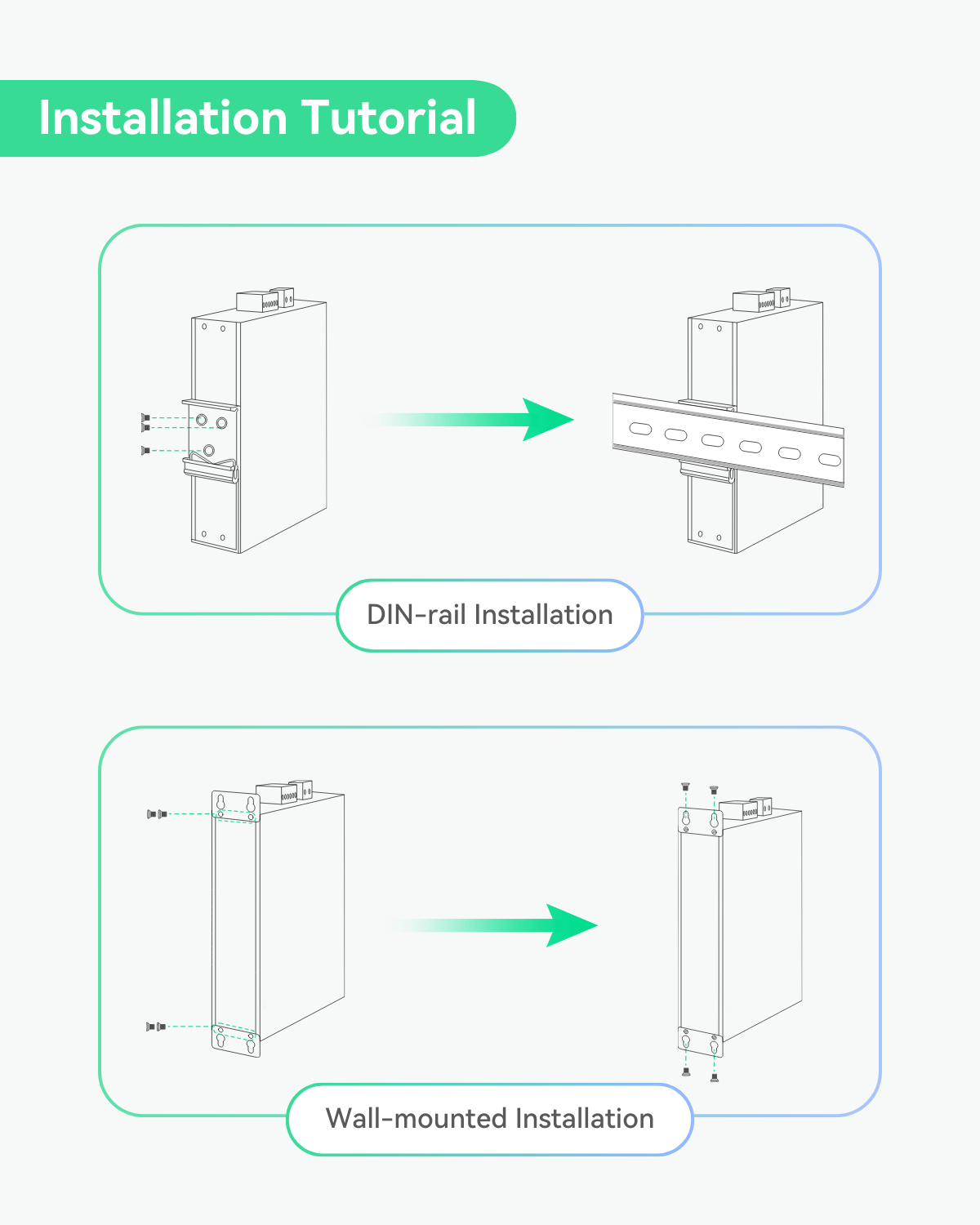 Installation Tutorial

DIN-rail Installation

Wall-mounted Installation