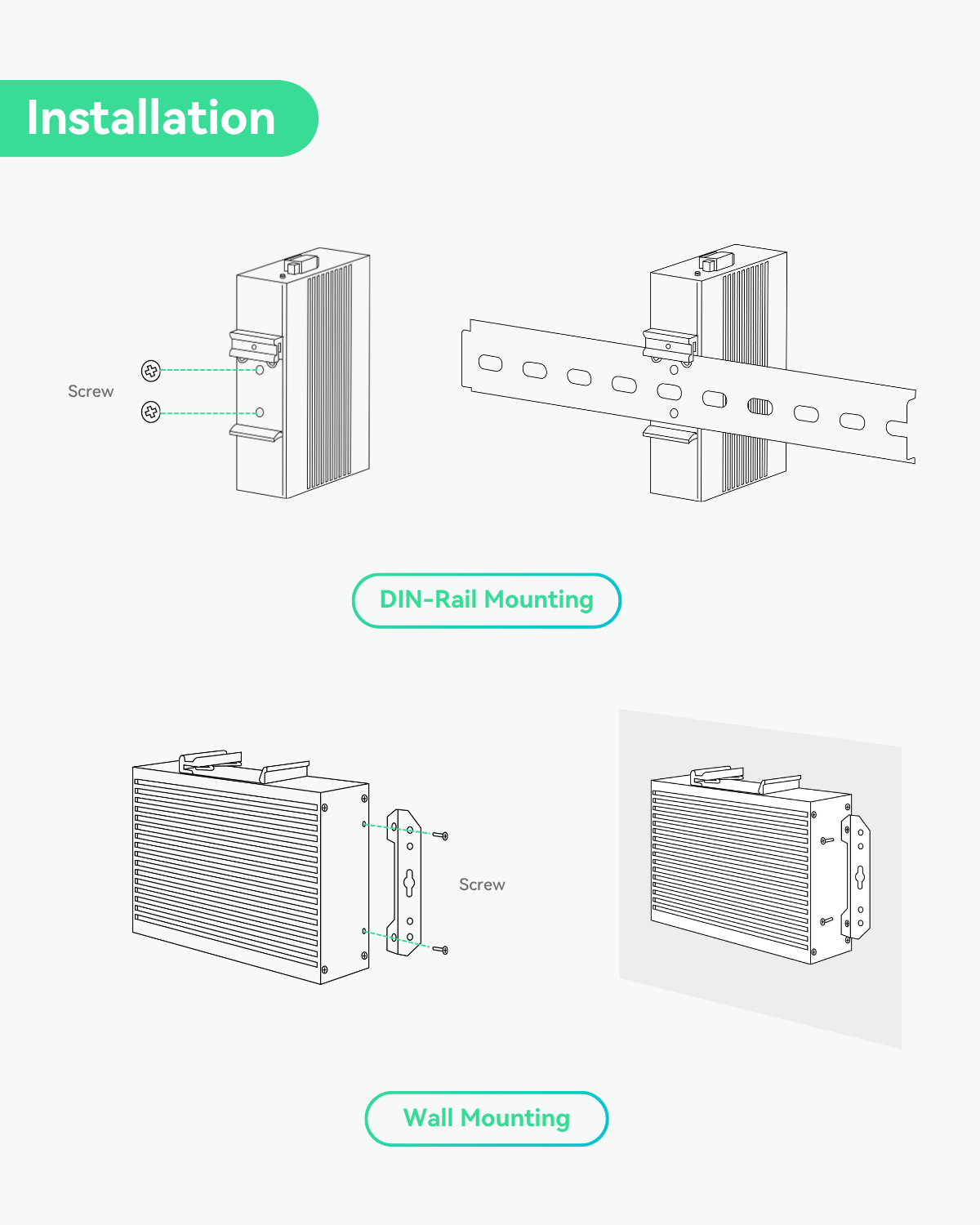 Installation

Screw

DIN-Rail Mounting

Screw

Wall Mounting