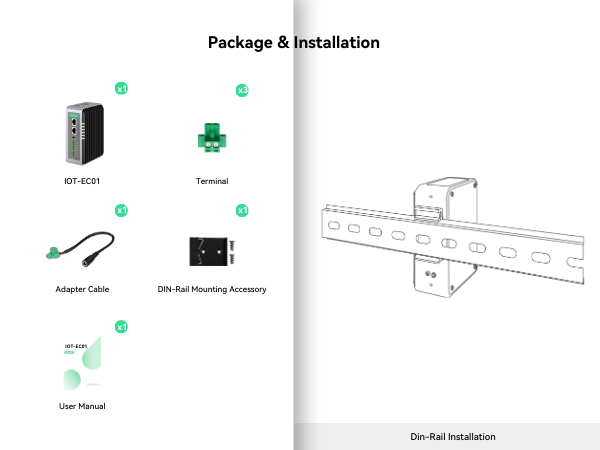 Package & Installation

x1

IOT-EC01

x3

Terminal

x1

Adapter Cable

x1

DIN-Rail Mounting Accessory

x1

IOT-EC01

User Manual

Din-Rail Installation