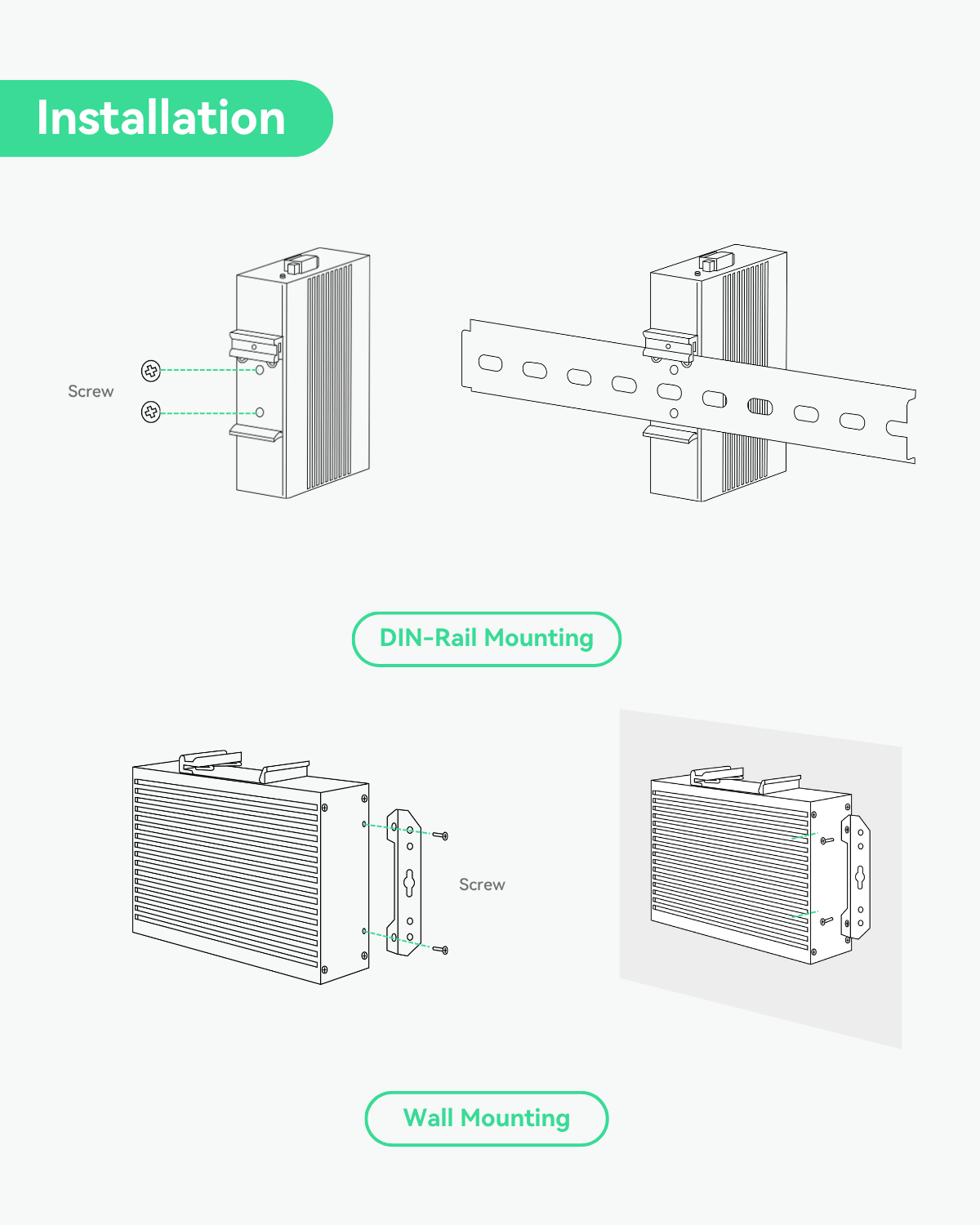 Installation

Screw

DIN-Rail Mounting

Screw

Wall Mounting