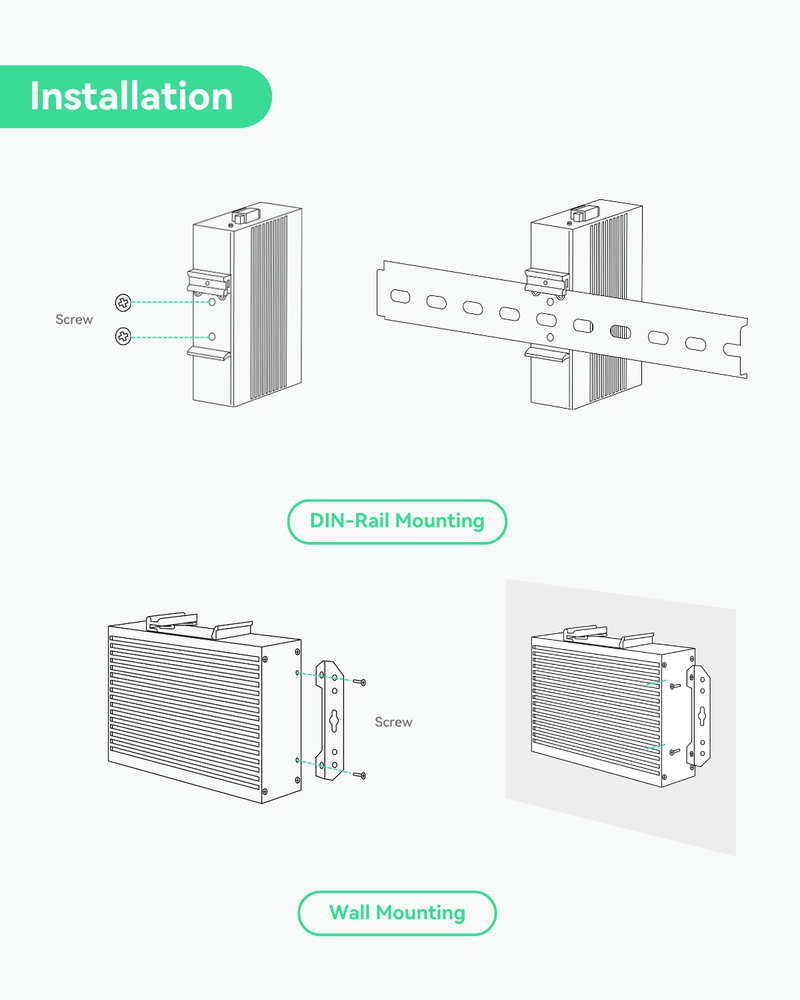 Installation

Screw

DIN-Rail Mounting

Screw

Wall Mounting