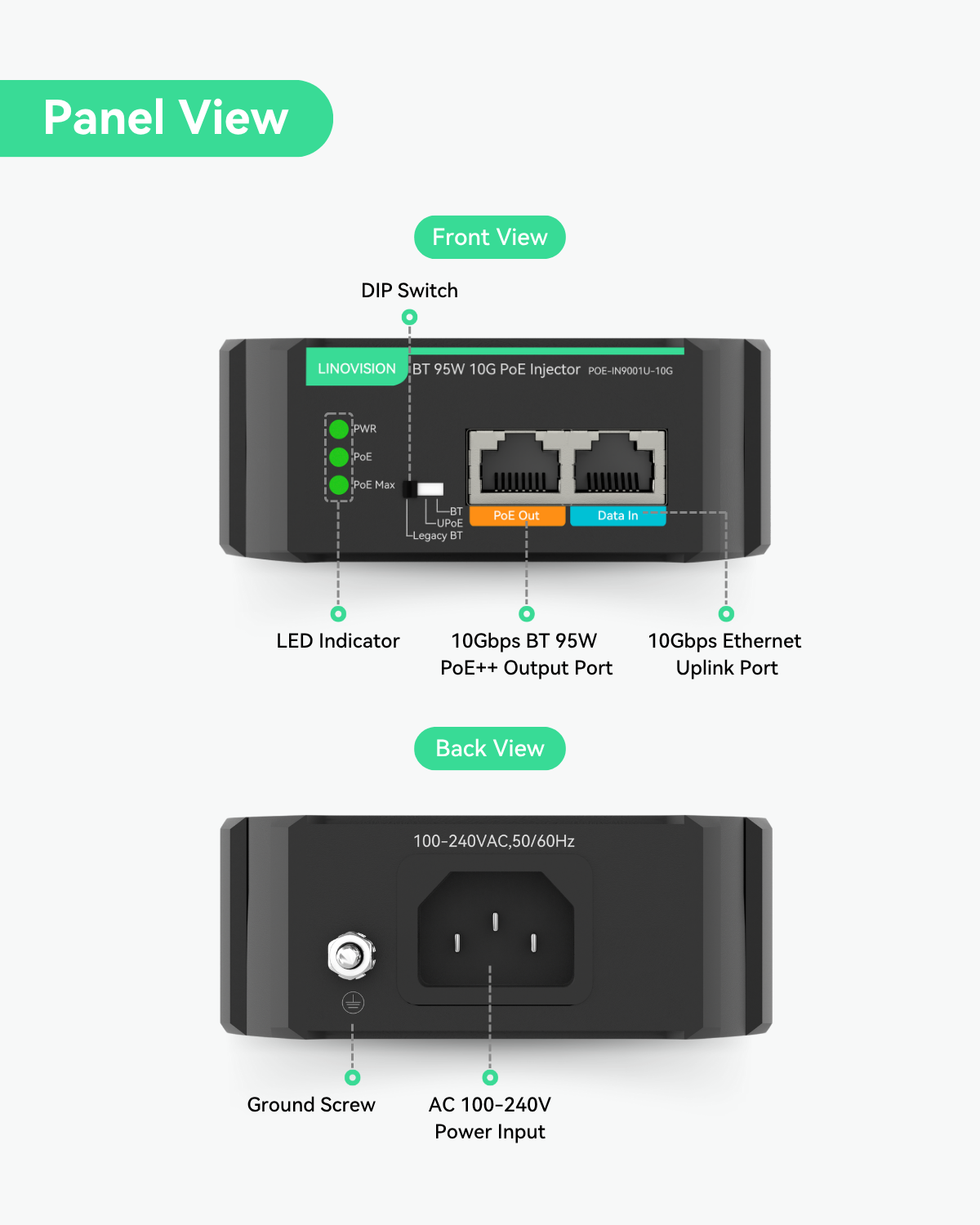 Panel View

Front View

DIP Switch

LINOVISION BT 95W 10G PoE Injector POE-IN9001U-10G

PWR
PoE
PoE Max

BT
UPoE
Legacy BT

PoE Out
Data In

LED Indicator

10Gbps BT 95W PoE++ Output Port

10Gbps Ethernet Uplink Port

Back View

100-240VAC,50/60Hz

Ground Screw

AC 100-240V Power Input