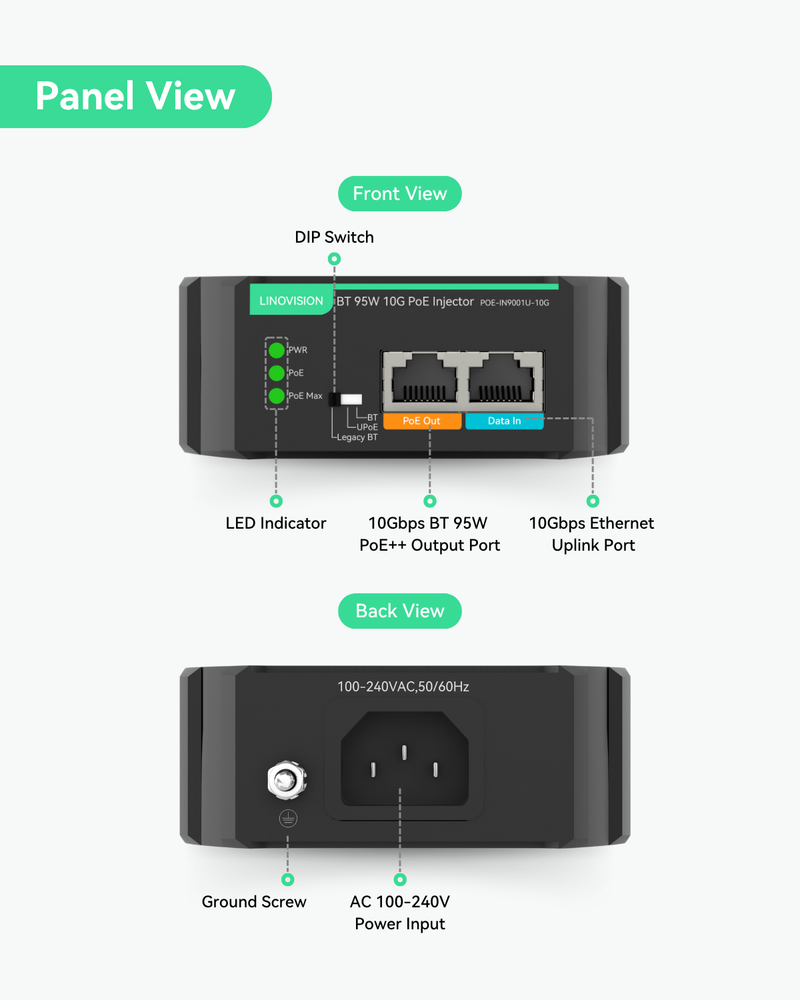 Panel View

Front View

DIP Switch

LINOVISION BT 95W 10G PoE Injector POE-IN9001U-10G

PWR
PoE
PoE Max

BT
UPoE
Legacy BT

PoE Out
Data In

LED Indicator

10Gbps BT 95W PoE++ Output Port

10Gbps Ethernet Uplink Port

Back View

100-240VAC,50/60Hz

Ground Screw

AC 100-240V Power Input