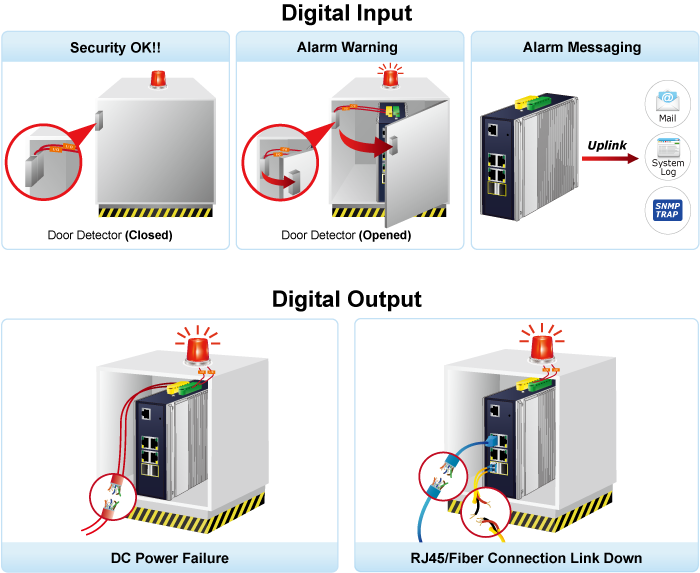 Digital Input

Security OK!!

Door Detector (Closed)

Alarm Warning

Door Detector (Opened)

Alarm Messaging

Uplink

Mail

System Log

SNMP TRAP

Digital Output

DC Power Failure

RJ45/Fiber Connection Link Down